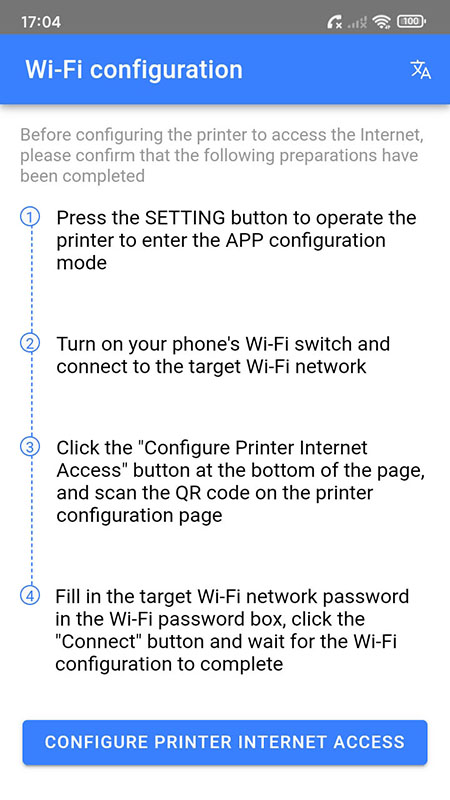 17:04 100

Wi-Fi configuration

Before configuring the printer to access the Internet, please confirm that the following preparations have been completed

1 Press the SETTING button to operate the printer to enter the APP configuration mode

2 Turn on your phone's Wi-Fi switch and connect to the target Wi-Fi network

3 Click the "Configure Printer Internet Access" button at the bottom of the page, and scan the QR code on the printer configuration page

4 Fill in the target Wi-Fi network password in the Wi-Fi password box, click the "Connect" button and wait for the Wi-Fi configuration to complete

CONFIGURE PRINTER INTERNET ACCESS